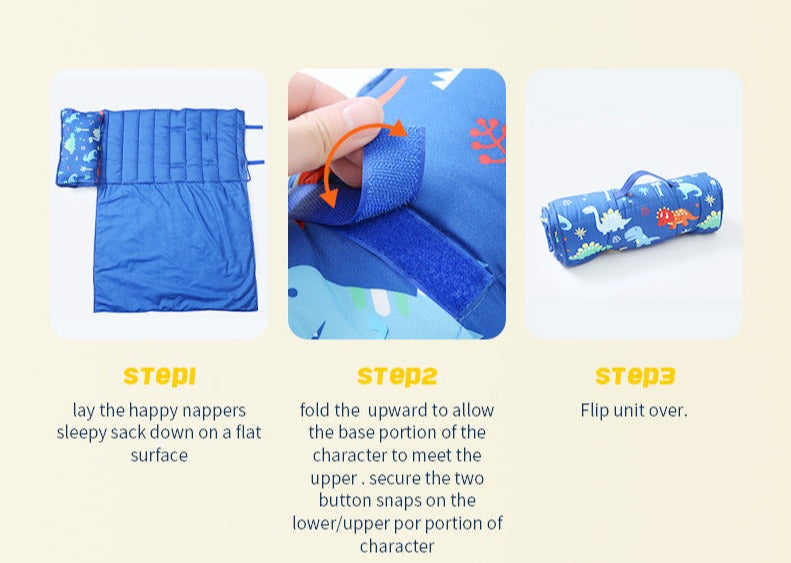 STEP1
lay the happy nappers sleepy sack down on a flat surface

STEP2
fold the upward to allow the base portion of the character to meet the upper . secure the two button snaps on the lower/upper por portion of character

STEP3
Flip unit over.