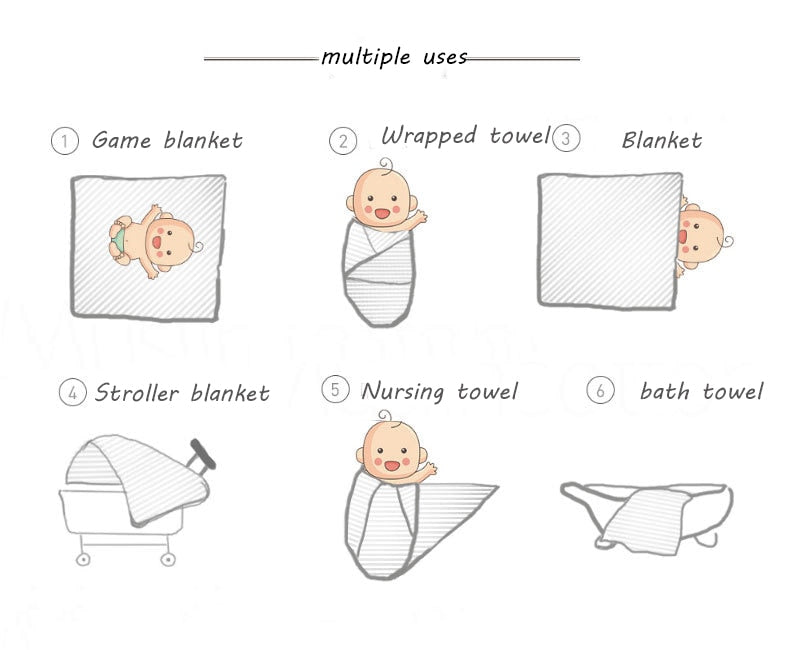 multiple uses

① Game blanket

② Wrapped towel

③ Blanket

④ Stroller blanket

⑤ Nursing towel

⑥ bath towel