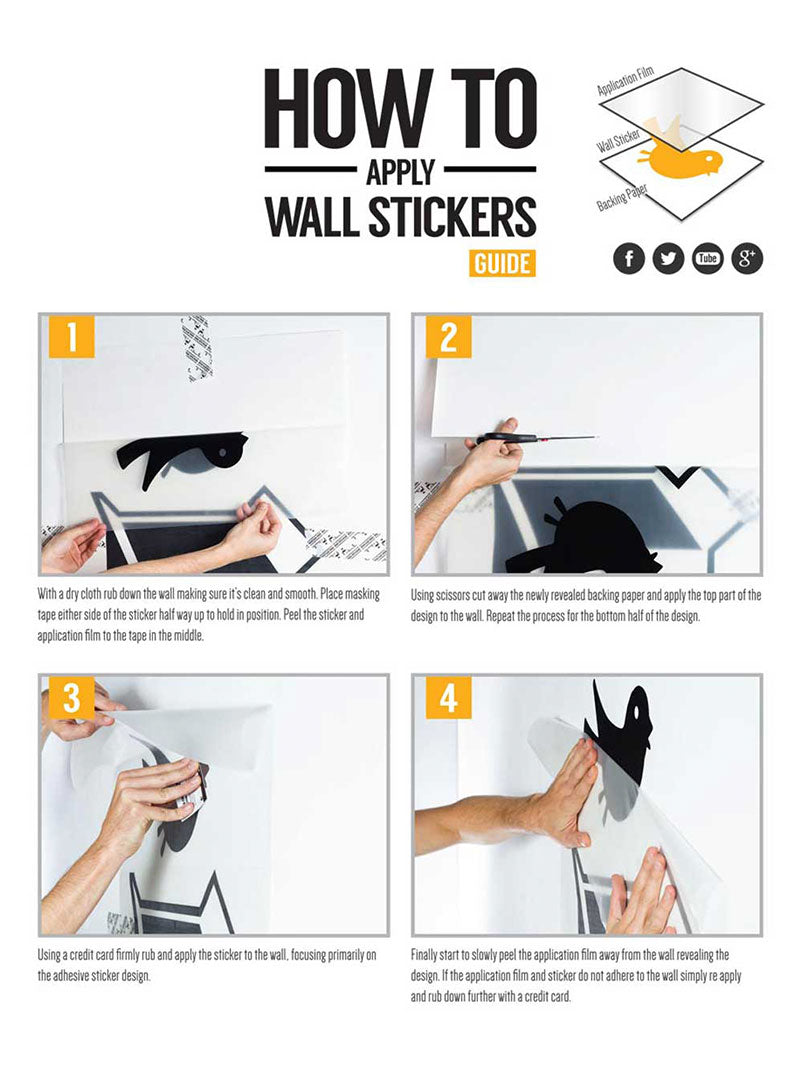 HOW TO
APPLY
WALL STICKERS
GUIDE

Application Film
Wall Sticker
Backing Paper

f
Tube
g+

1

With a dry cloth rub down the wall making sure it's clean and smooth. Place masking tape either side of the sticker half way up to hold in position. Peel the sticker and application film to the tape in the middle.

2

Using scissors cut away the newly revealed backing paper and apply the top part of the design to the wall. Repeat the process for the bottom half of the design.

3

Using a credit card firmly rub and apply the sticker to the wall, focusing primarily on the adhesive sticker design.

4

Finally start to slowly peel the application film away from the wall revealing the design. If the application film and sticker do not adhere to the wall simply re apply and rub down further with a credit card.