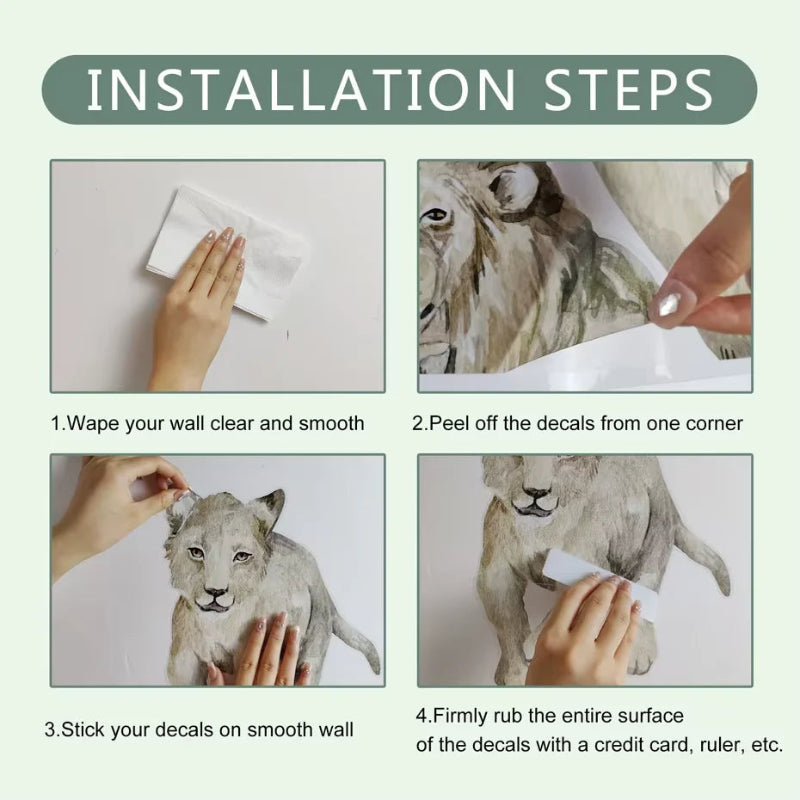 INSTALLATION STEPS

1.Wape your wall clear and smooth

2.Peel off the decals from one corner

3.Stick your decals on smooth wall

4.Firmly rub the entire surface of the decals with a credit card, ruler, etc.